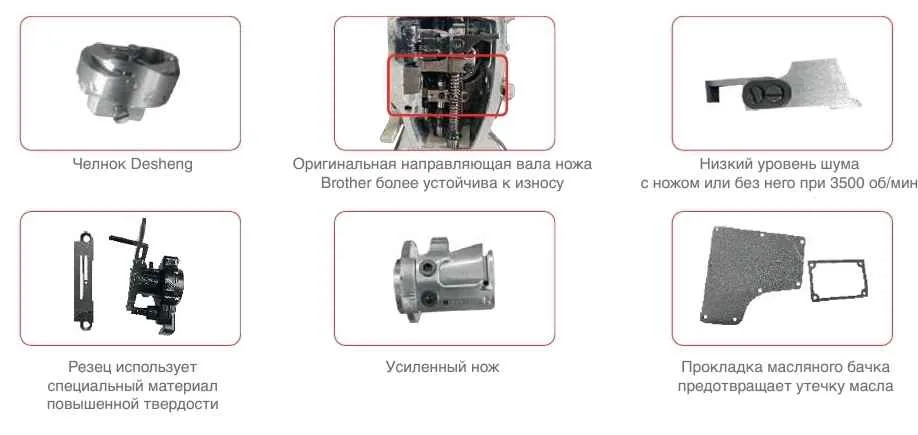 Челнок Desheng

Оригинальная направляющая вала ножа Brother более устойчива к износу

Низкий уровень шума с ножом или без него при 3500 об/мин

Резец использует специальный материал повышенной твердости

Усиленный нож

Прокладка масляного бачка предотвращает утечку масла