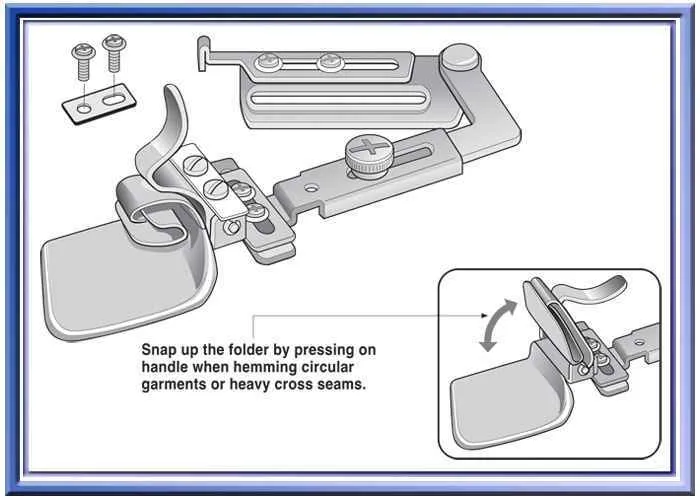 Snap up the folder by pressing on handle when hemming circular garments or heavy cross seams.